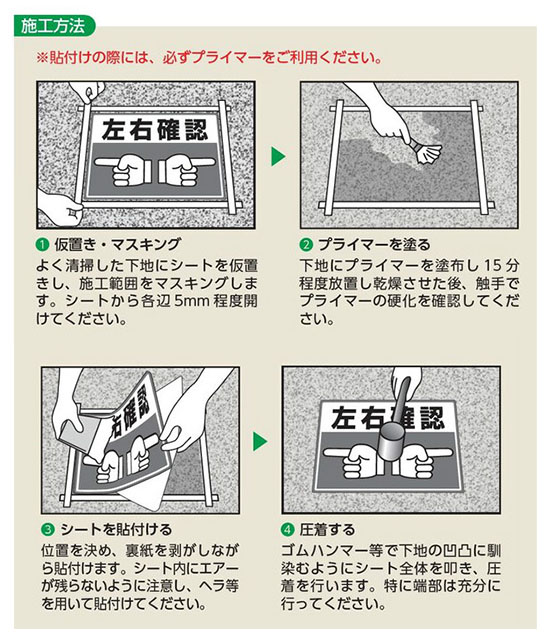 施工方法

※貼付けの際には、必ずプライマーをご利用ください。

左右確認

❶ 仮置き・マスキング
よく清掃した下地にシートを仮置きし、施工範囲をマスキングします。シートから各辺 5mm 程度開けてください。

❷ プライマーを塗る
下地にプライマーを塗布し 15 分程度放置し乾燥させた後、触手でプライマーの硬化を確認してください。

右確認

❸ シートを貼付ける
位置を決め、裏紙を剥がしながら貼付けます。シート内にエアーが残らないように注意し、ヘラ等を用いて貼付けてください。

左右確認

❹ 圧着する
ゴムハンマー等で下地の凹凸に馴染むようにシート全体を叩き、圧着を行います。特に端部は充分に行ってください。